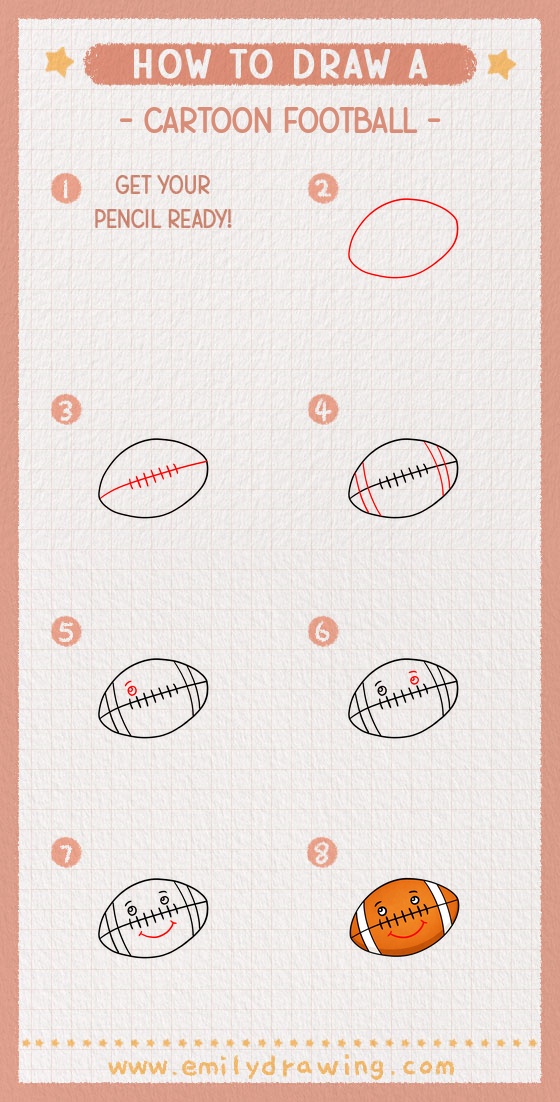 HOW TO DRAW A

- CARTOON FOOTBALL -

1 GET YOUR PENCIL READY!

2

3

4

5

6

7

8

www.emilydrawing.com